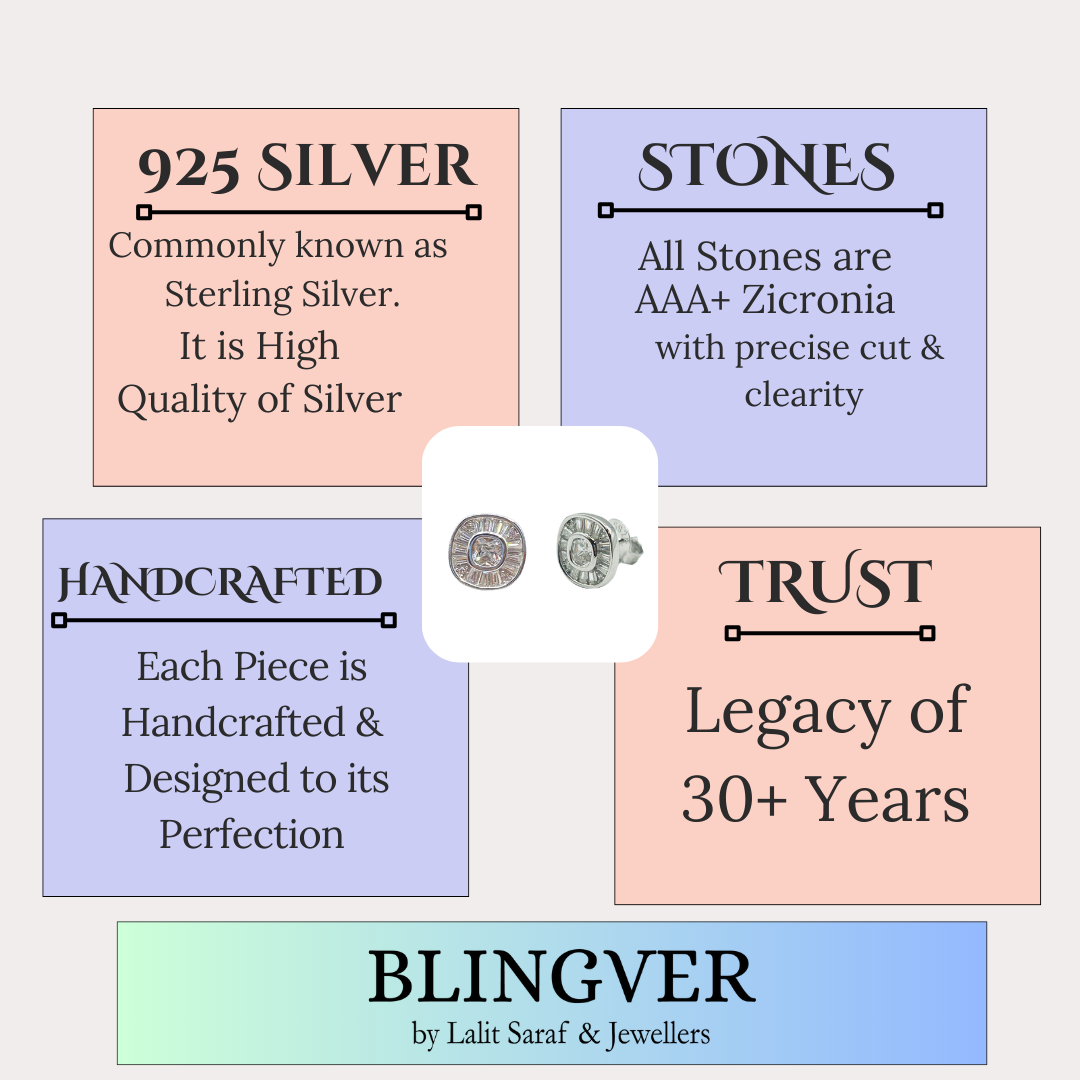 925 SILVER

Commonly known as Sterling Silver. It is High Quality of Silver

STONES

All Stones are AAA+ Zicronia with precise cut & clearity

HANDCRAFTED

Each Piece is Handcrafted & Designed to its Perfection

TRUST

Legacy of 30+ Years

BLINGVER

by Lalit Saraf & Jewellers