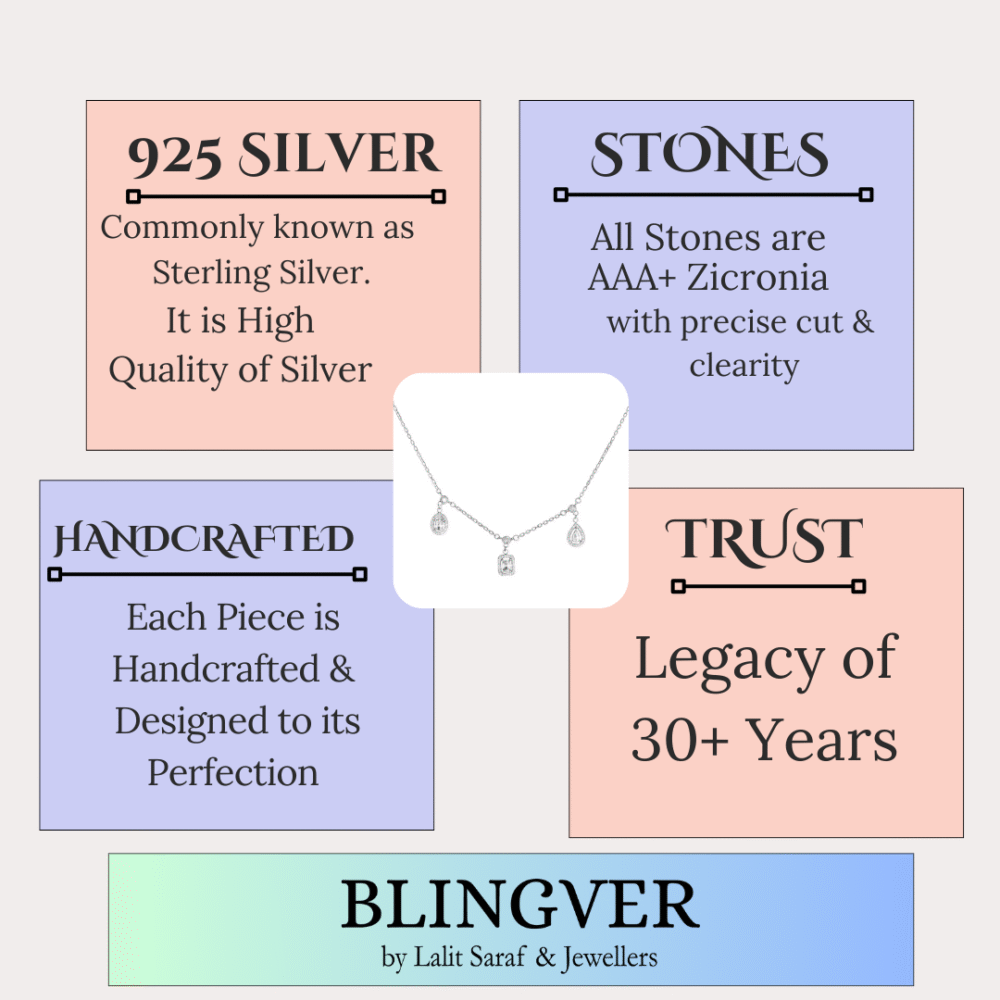 925 SILVER

Commonly known as Sterling Silver. It is High Quality of Silver

STONES

All Stones are AAA+ Zicronia with precise cut & clearity

HANDCRAFTED

Each Piece is Handcrafted & Designed to its Perfection

TRUST

Legacy of 30+ Years

BLINGVER

by Lalit Saraf & Jewellers