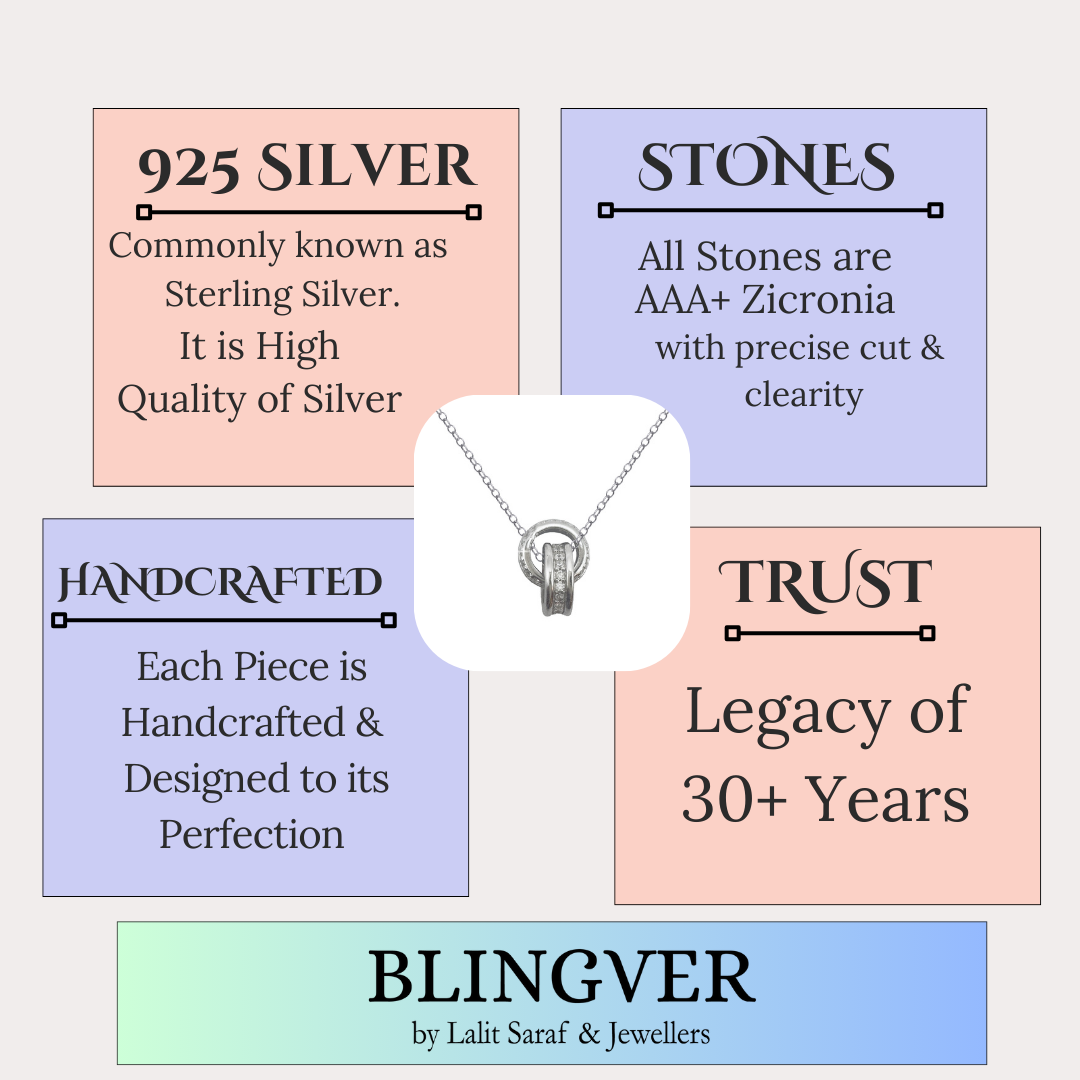 925 SILVER

Commonly known as Sterling Silver. It is High Quality of Silver

STONES

All Stones are AAA+ Zicronia with precise cut & clearity

HANDCRAFTED

Each Piece is Handcrafted & Designed to its Perfection

TRUST

Legacy of 30+ Years

BLINGVER

by Lalit Saraf & Jewellers