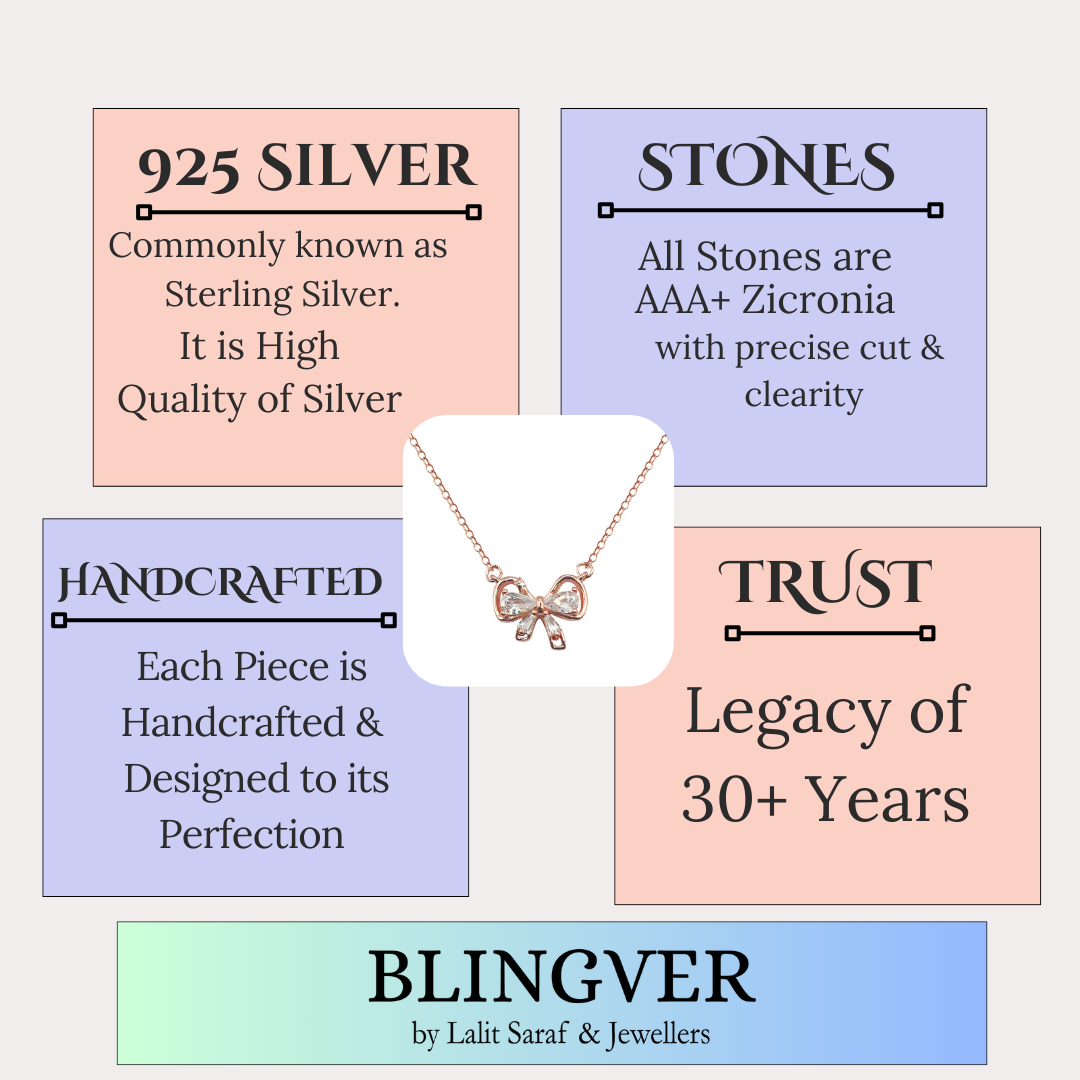 925 SILVER

Commonly known as Sterling Silver. It is High Quality of Silver

STONES

All Stones are AAA+ Zicronia with precise cut & clearity

HANDCRAFTED

Each Piece is Handcrafted & Designed to its Perfection

TRUST

Legacy of 30+ Years

BLINGVER

by Lalit Saraf & Jewellers