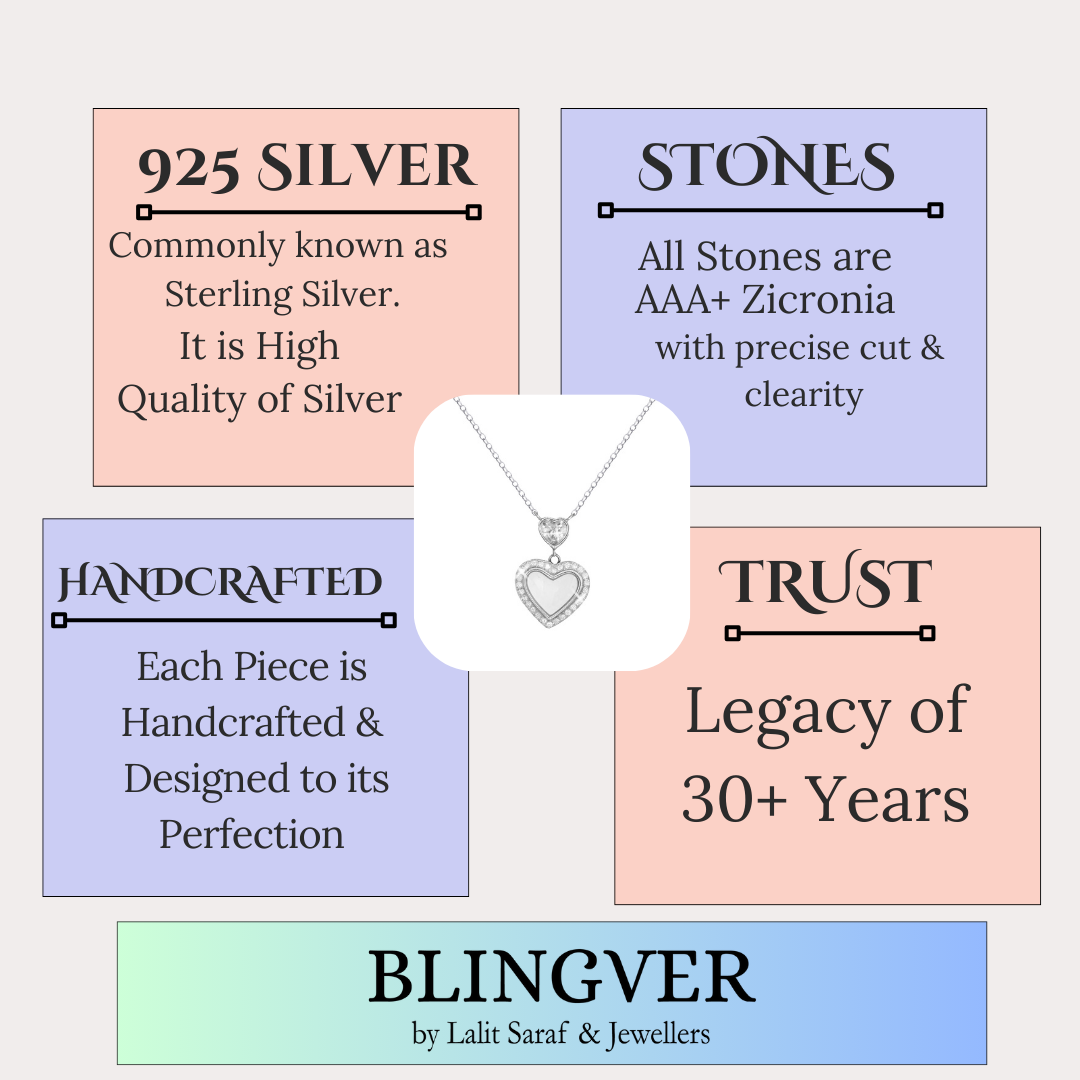 925 SILVER

Commonly known as Sterling Silver. It is High Quality of Silver

STONES

All Stones are AAA+ Zicronia with precise cut & clearity

HANDCRAFTED

Each Piece is Handcrafted & Designed to its Perfection

TRUST

Legacy of 30+ Years

BLINGVER

by Lalit Saraf & Jewellers